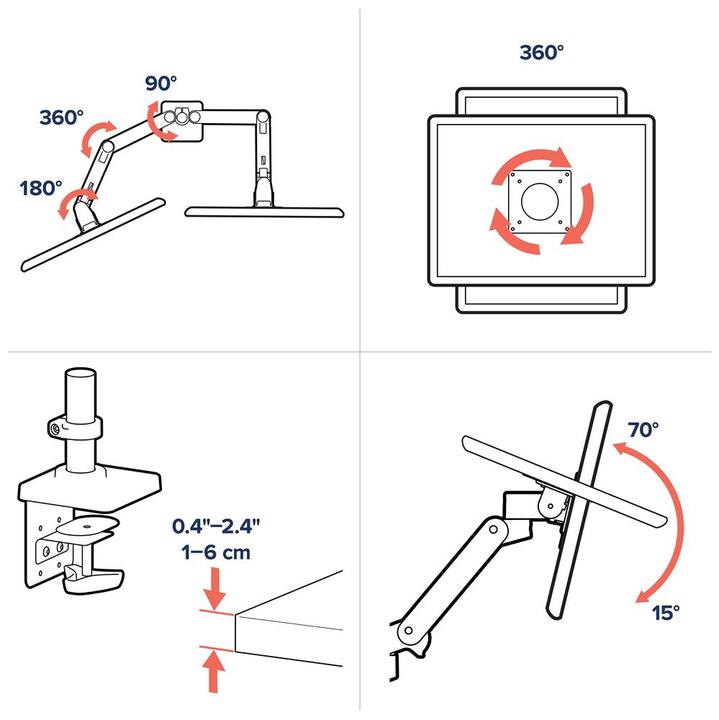 90°
360°
180°

360°

0.4"–2.4"
1–6 cm

70°
15°